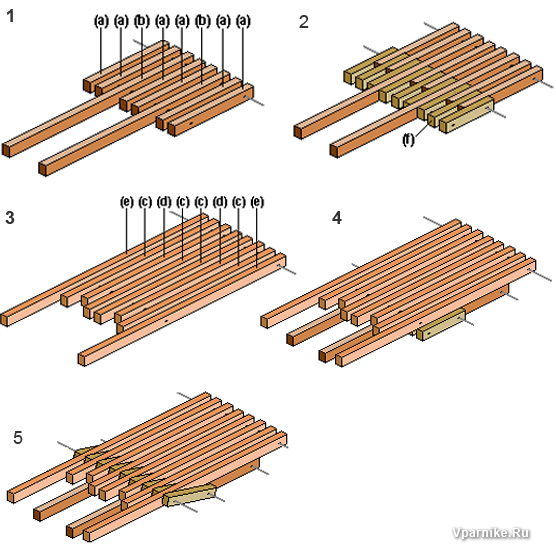 1

(a) (a) (b) (a) (a) (b) (a) (a)

2

(f)

3

(e) (c) (d) (c) (c) (d) (c) (e)

4

5

Vparnike.Ru